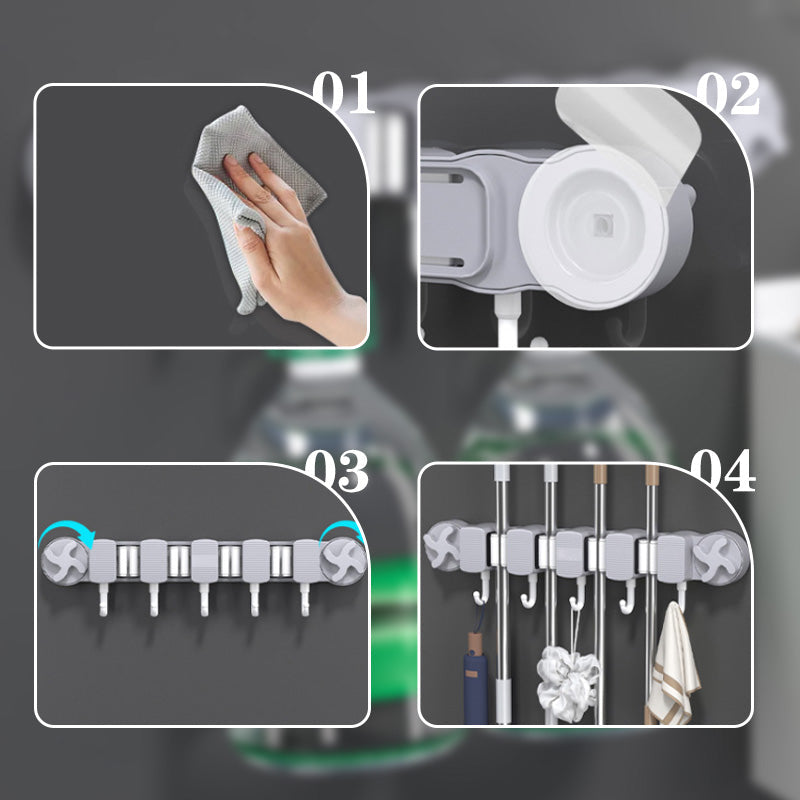 01

02

03

04